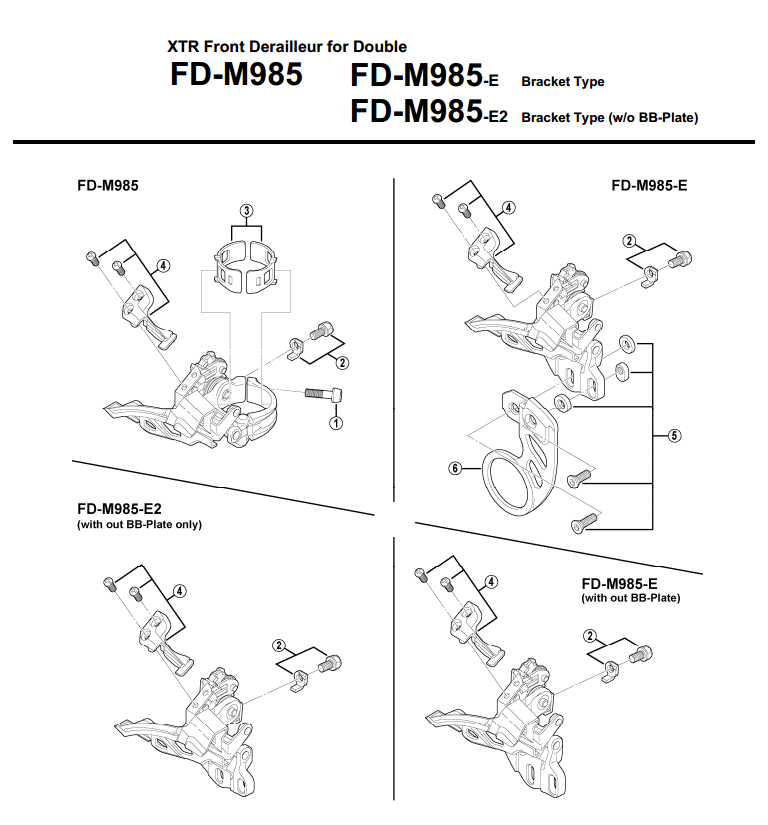 XTR Front Derailleur for Double

FD-M985 FD-M985-E Bracket Type
FD-M985-E2 Bracket Type (w/o BB-Plate)

FD-M985

3

4

2

1

FD-M985-E

4

2

5

6

FD-M985-E2
(with out BB-Plate only)

4

2

FD-M985-E
(with out BB-Plate)

4

2